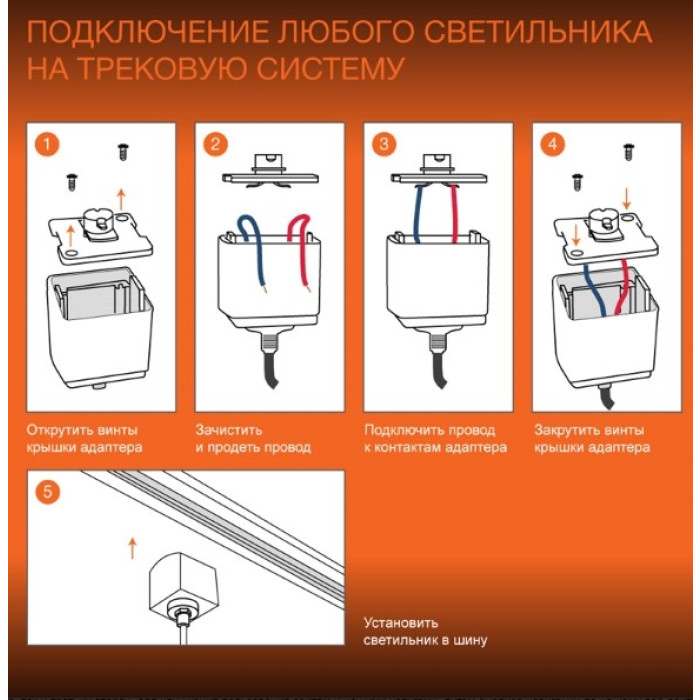 ПОДКЛЮЧЕНИЕ ЛЮБОГО СВЕТИЛЬНИКА НА ТРЕКОВУЮ СИСТЕМУ

1

Открутить винты крышки адаптера

2

Зачистить и продеть провод

3

Подключить провод к контактам адаптера

4

Закрутить винты крышки адаптера

5

Установить светильник в шину