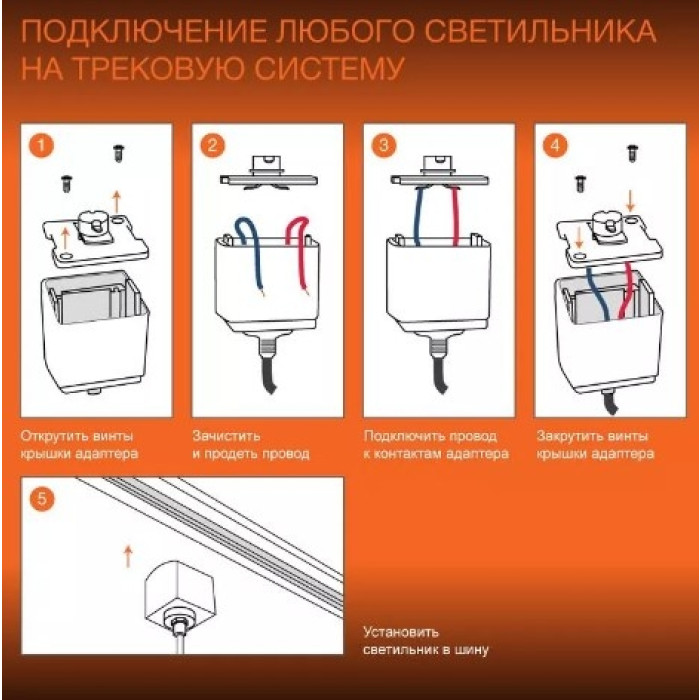 ПОДКЛЮЧЕНИЕ ЛЮБОГО СВЕТИЛЬНИКА НА ТРЕКОВУЮ СИСТЕМУ

1

Открутить винты крышки адаптера

2

Зачистить и продеть провод

3

Подключить провод к контактам адаптера

4

Закрутить винты крышки адаптера

5

Установить светильник в шину