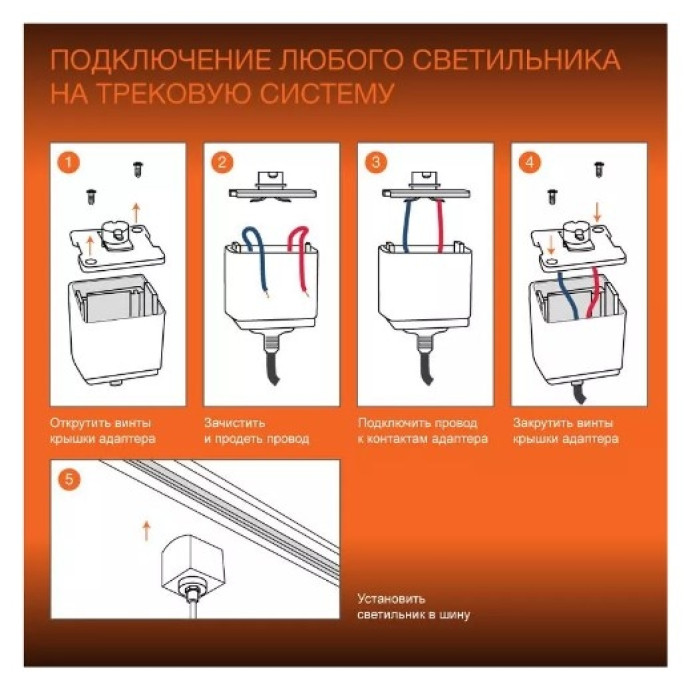 ПОДКЛЮЧЕНИЕ ЛЮБОГО СВЕТИЛЬНИКА НА ТРЕКОВУЮ СИСТЕМУ

1
Открутить винты крышки адаптера

2
Зачистить и продеть провод

3
Подключить провод к контактам адаптера

4
Закрутить винты крышки адаптера

5
Установить светильник в шину